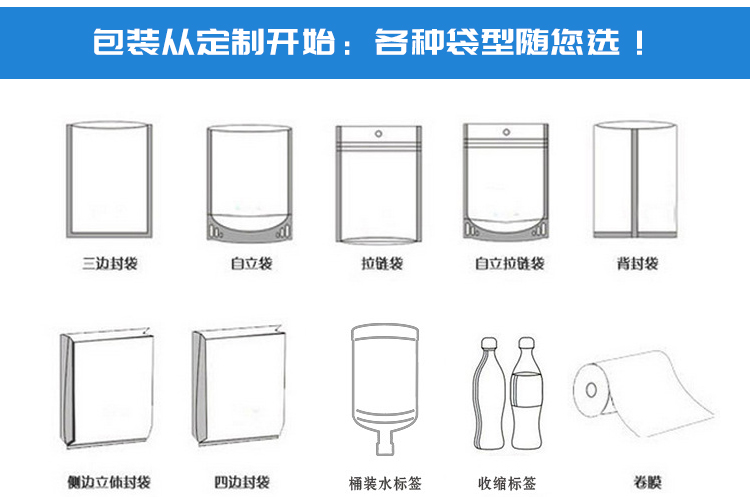 包装从定制开始：各种袋型随您选！

三边封袋

自立袋

拉链袋

自立拉链袋

背封袋

侧边立体封袋

四边封袋

桶装水标签

收缩标签

卷膜